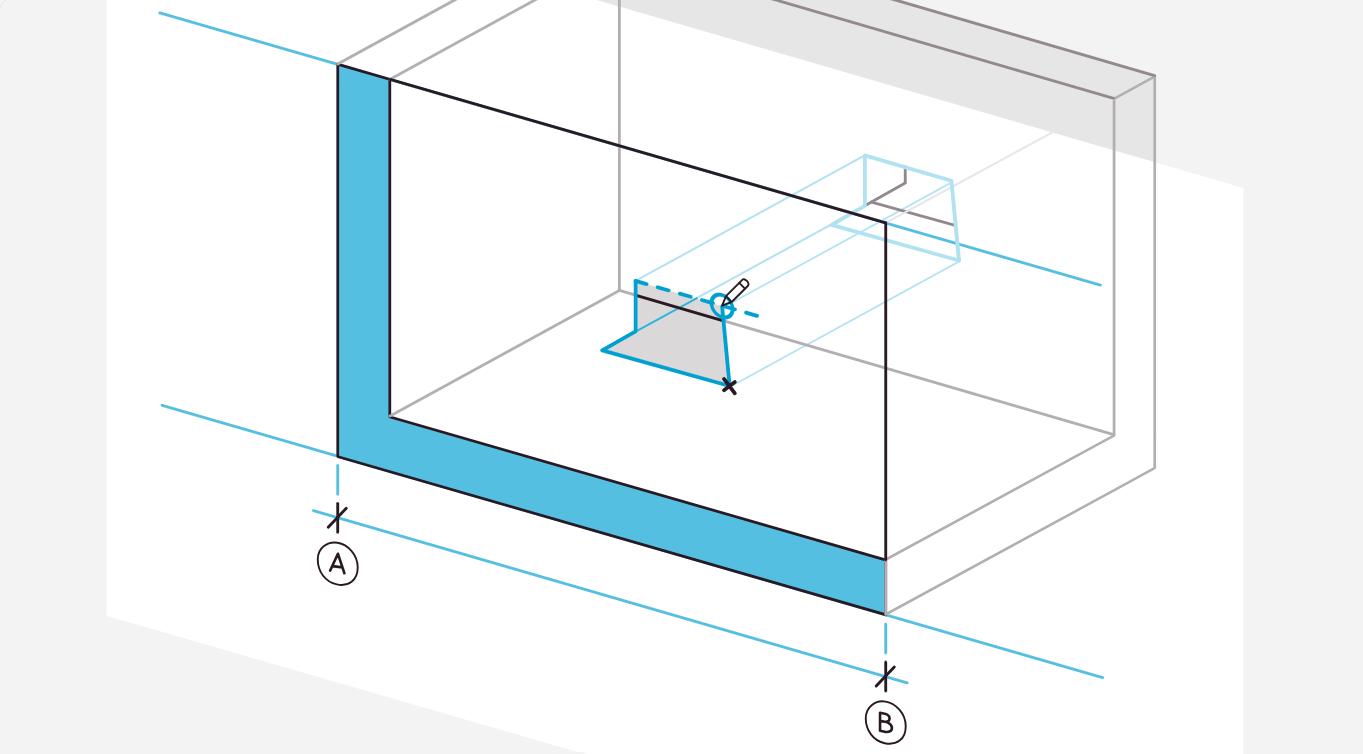 A

B